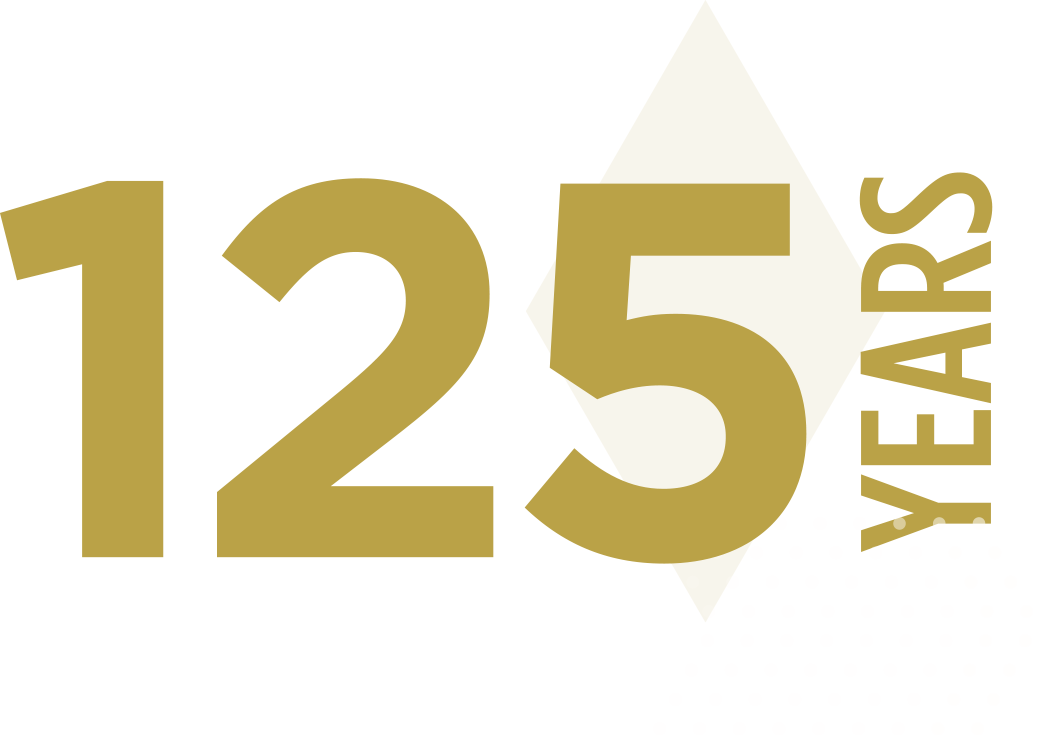 125 YEARS