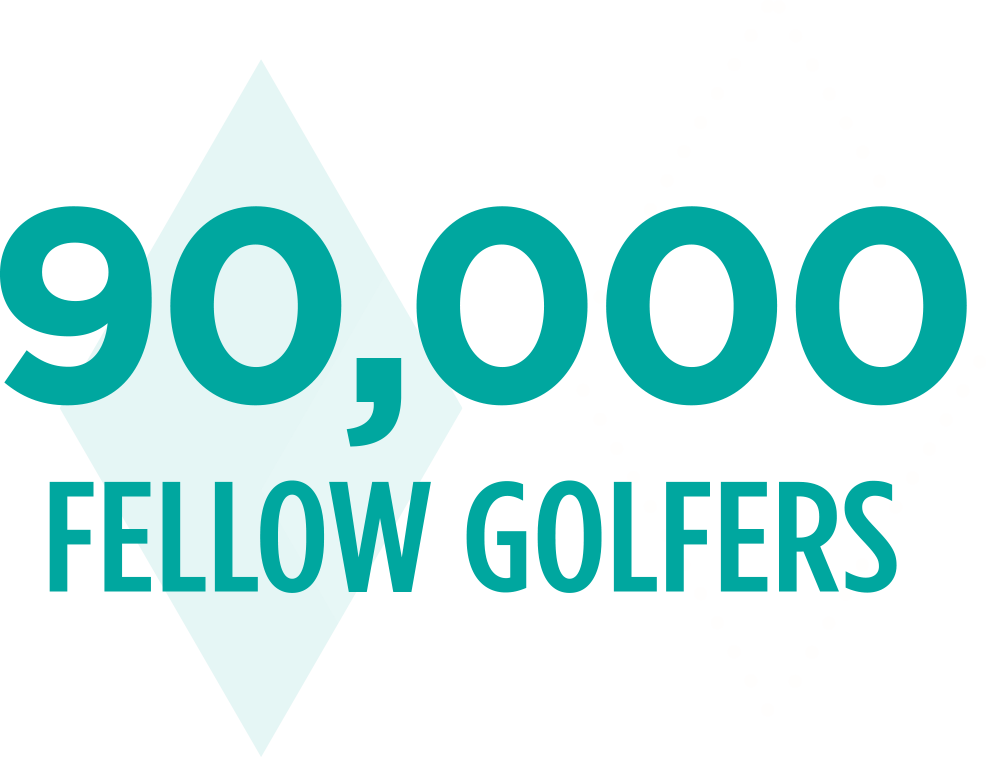 90,000
FELLOW GOLFERS