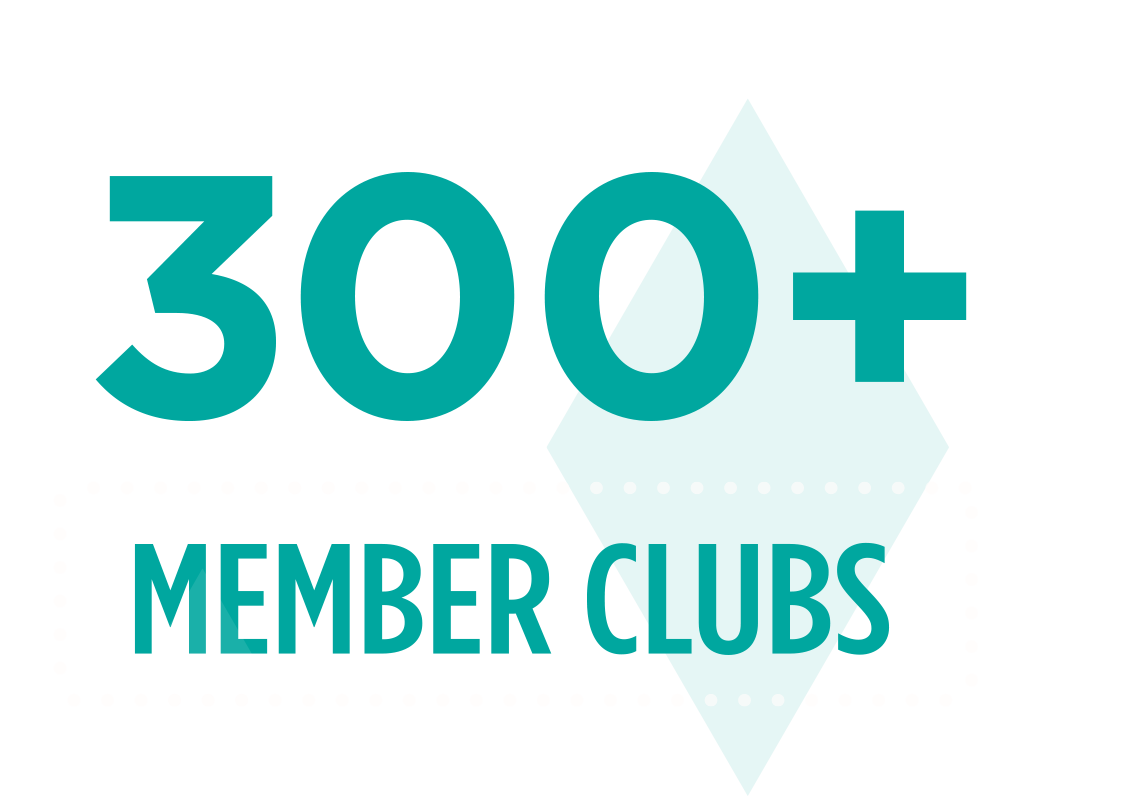 300+

MEMBER CLUBS