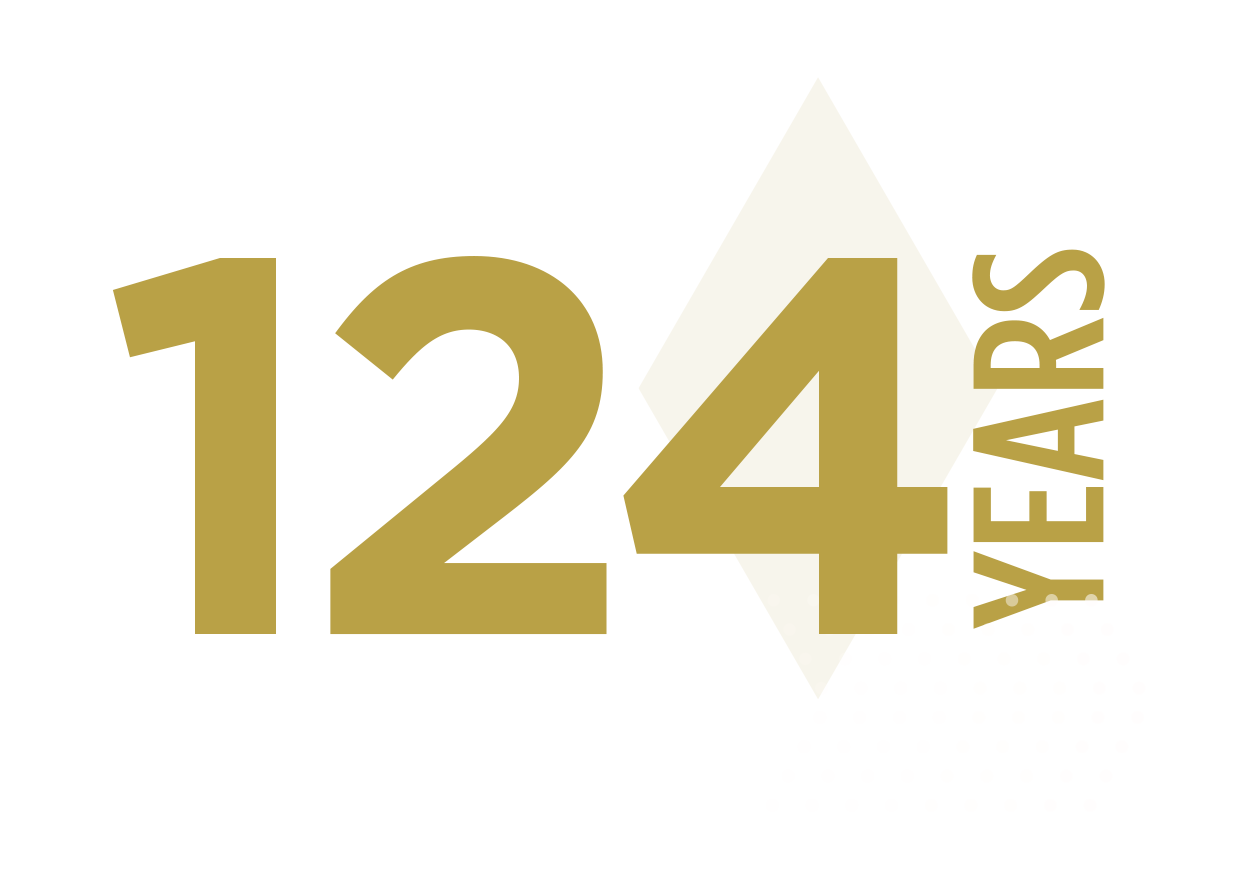 124 YEARS