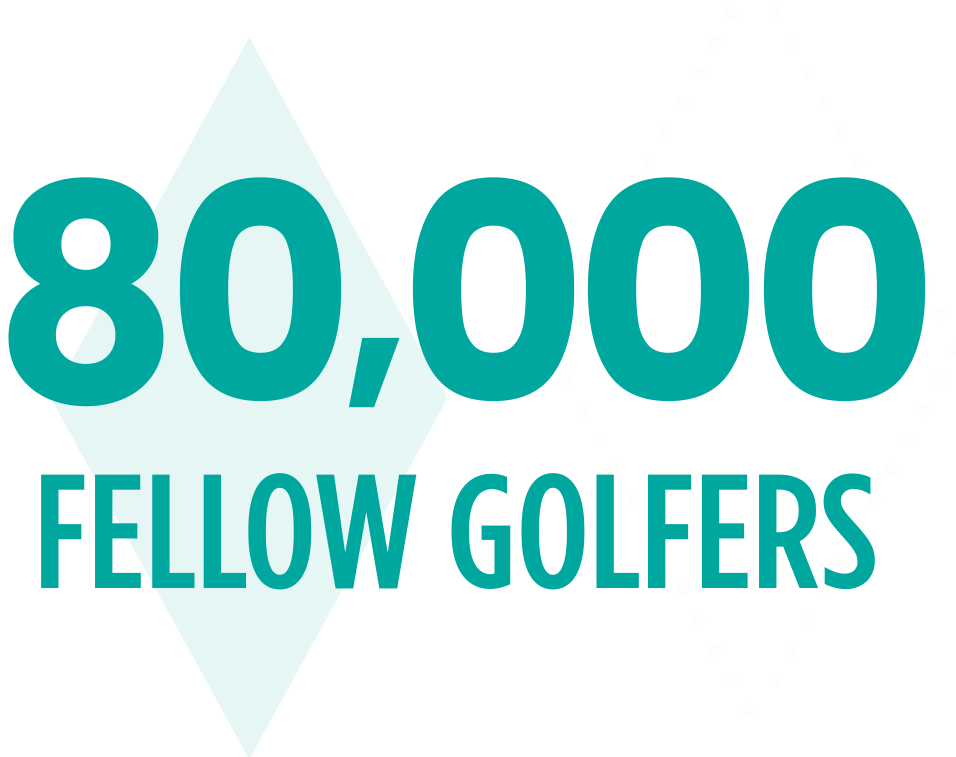 80,000
FELLOW GOLFERS