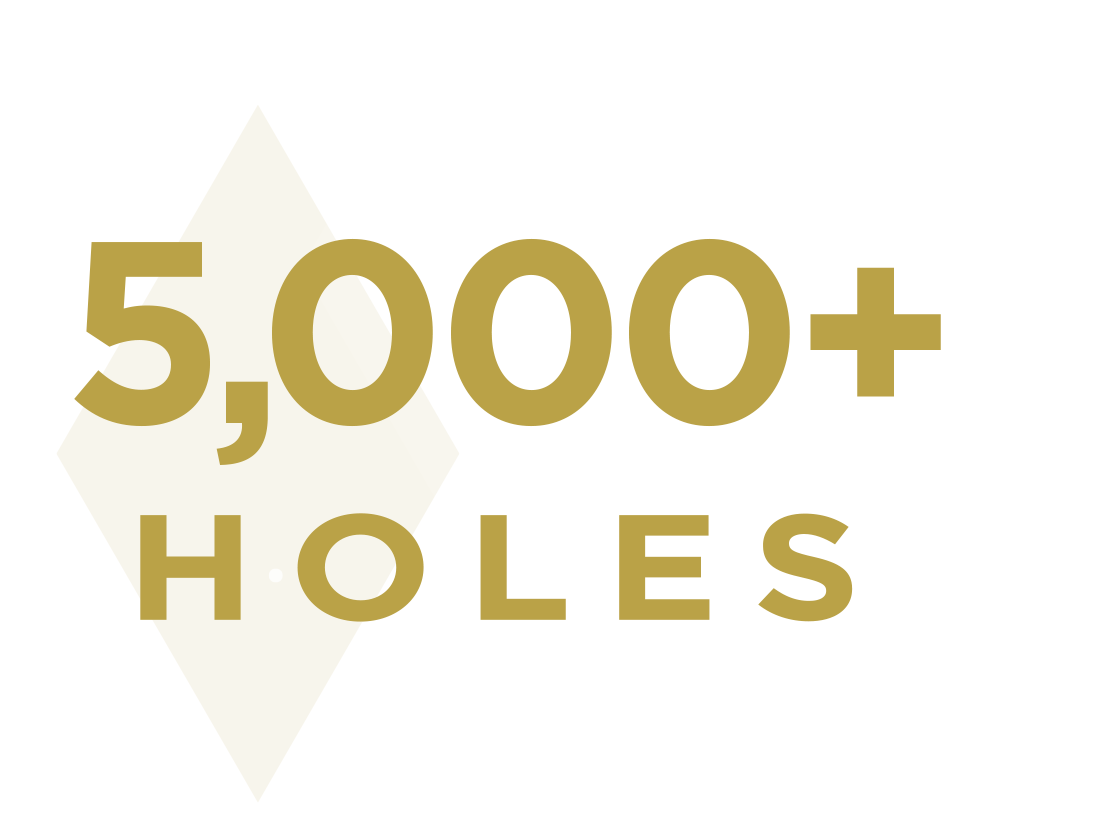 5,000+
HOLES