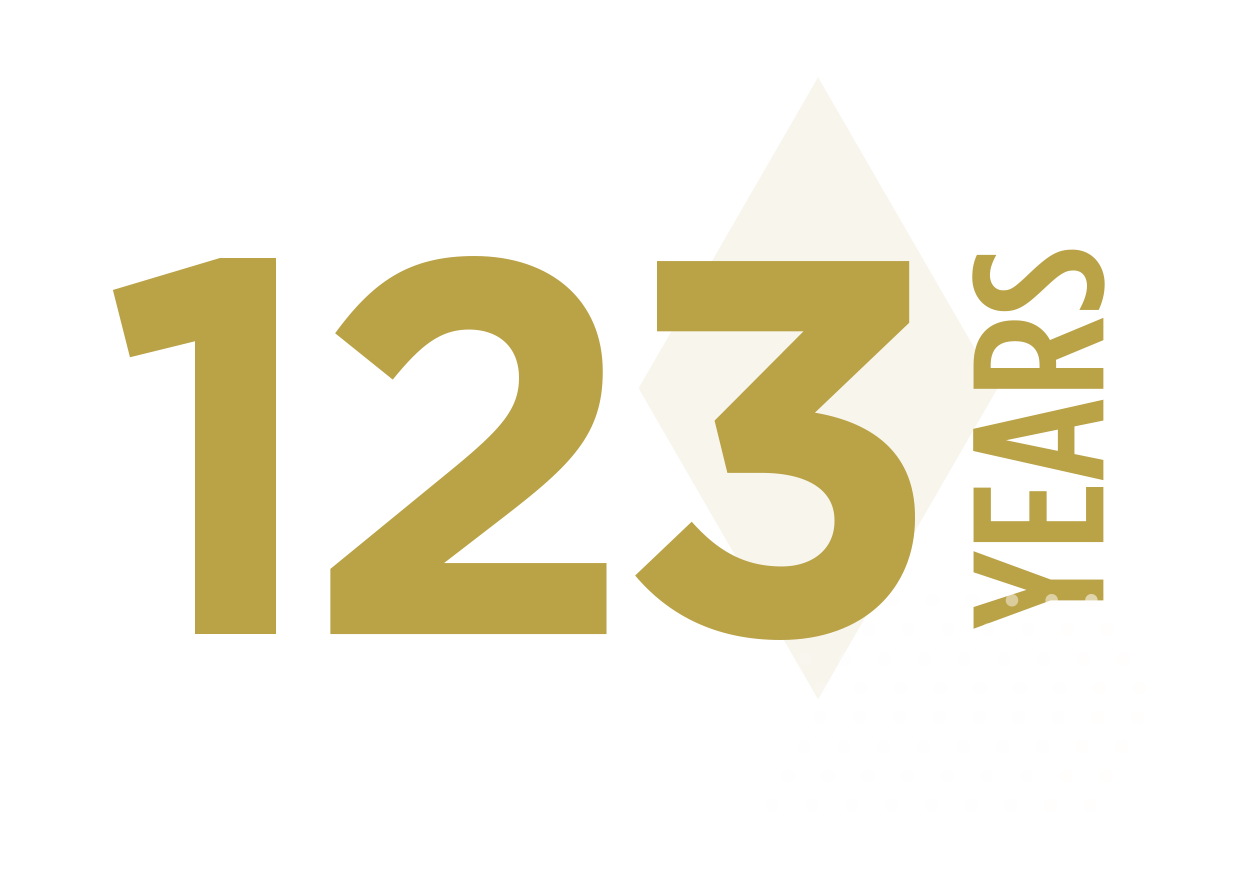 123 YEARS