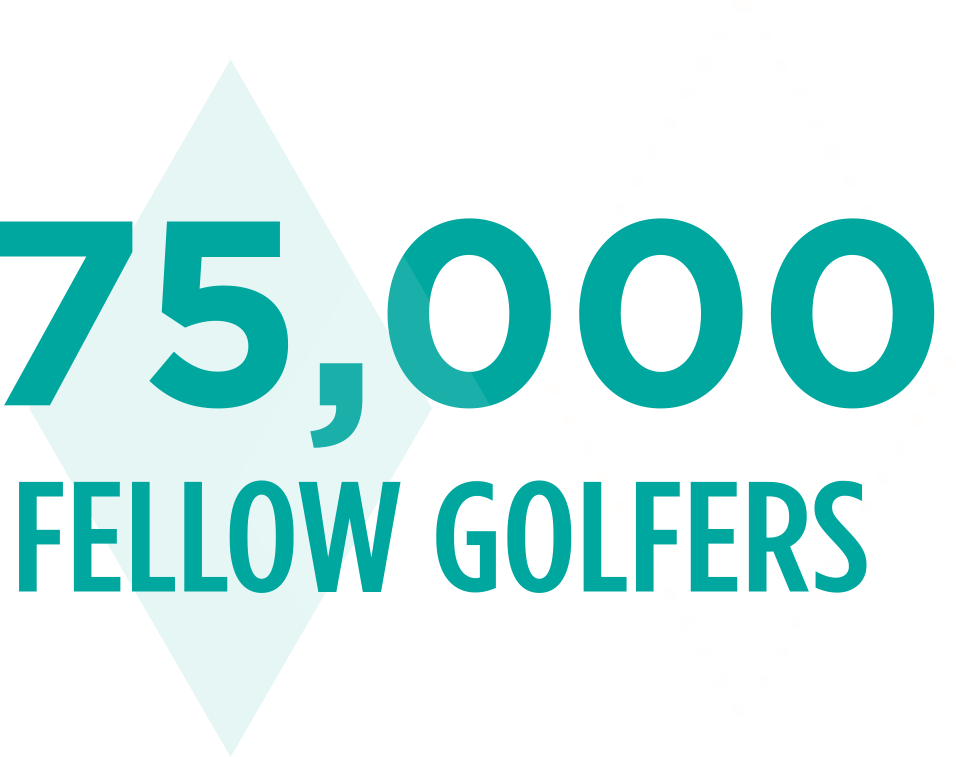 75,000
FELLOW GOLFERS